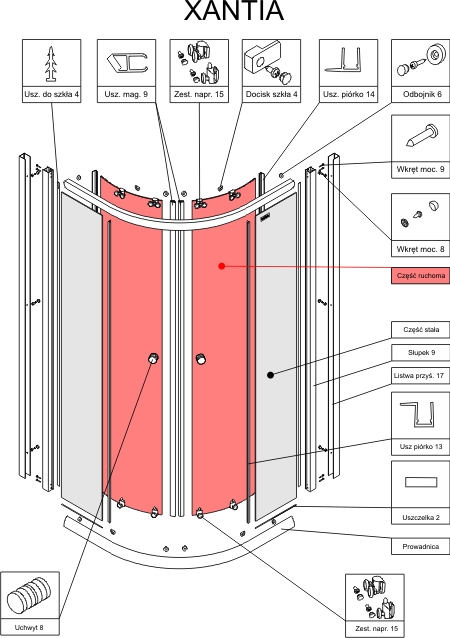 XANTIA

Usz. do szkła 4

Usz. mag. 9

Zest. napr. 15

Docisk szkła 4

Usz. piórko 14

Odbojnik 6

Wkręt moc. 9

Wkręt moc. 8

Część ruchoma

Część stała

Słupek 9

Listwa przyś. 17

Usz piórko 13

Uszczelka 2

Prowadnica

Uchwyt 8

Zest. napr. 15